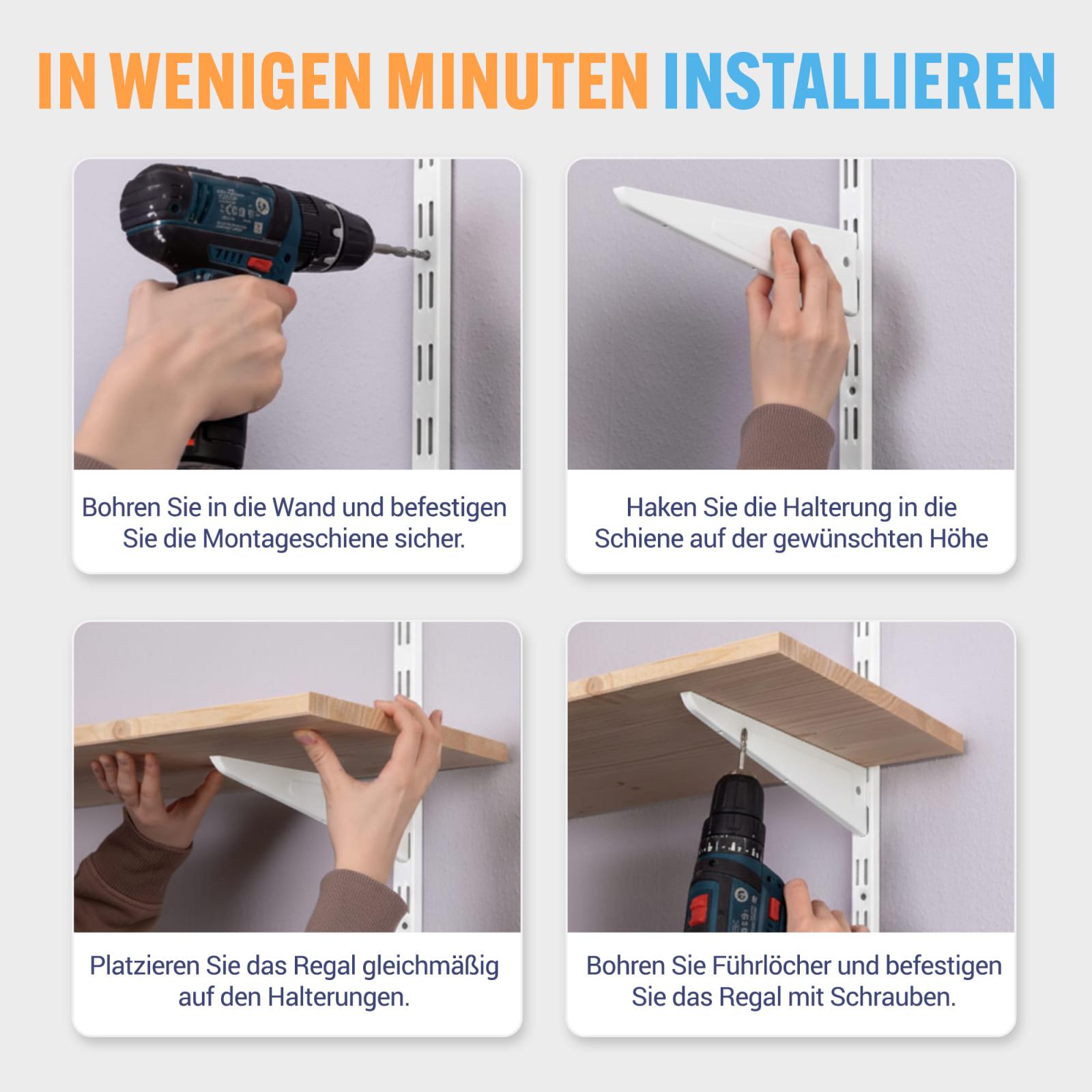 IN WENIGEN MINUTEN INSTALLIEREN

Bohren Sie in die Wand und befestigen Sie die Montageschiene sicher.

Haken Sie die Halterung in die Schiene auf der gewünschten Höhe

Platzieren Sie das Regal gleichmäßig auf den Halterungen.

Bohren Sie Führlöcher und befestigen Sie das Regal mit Schrauben.