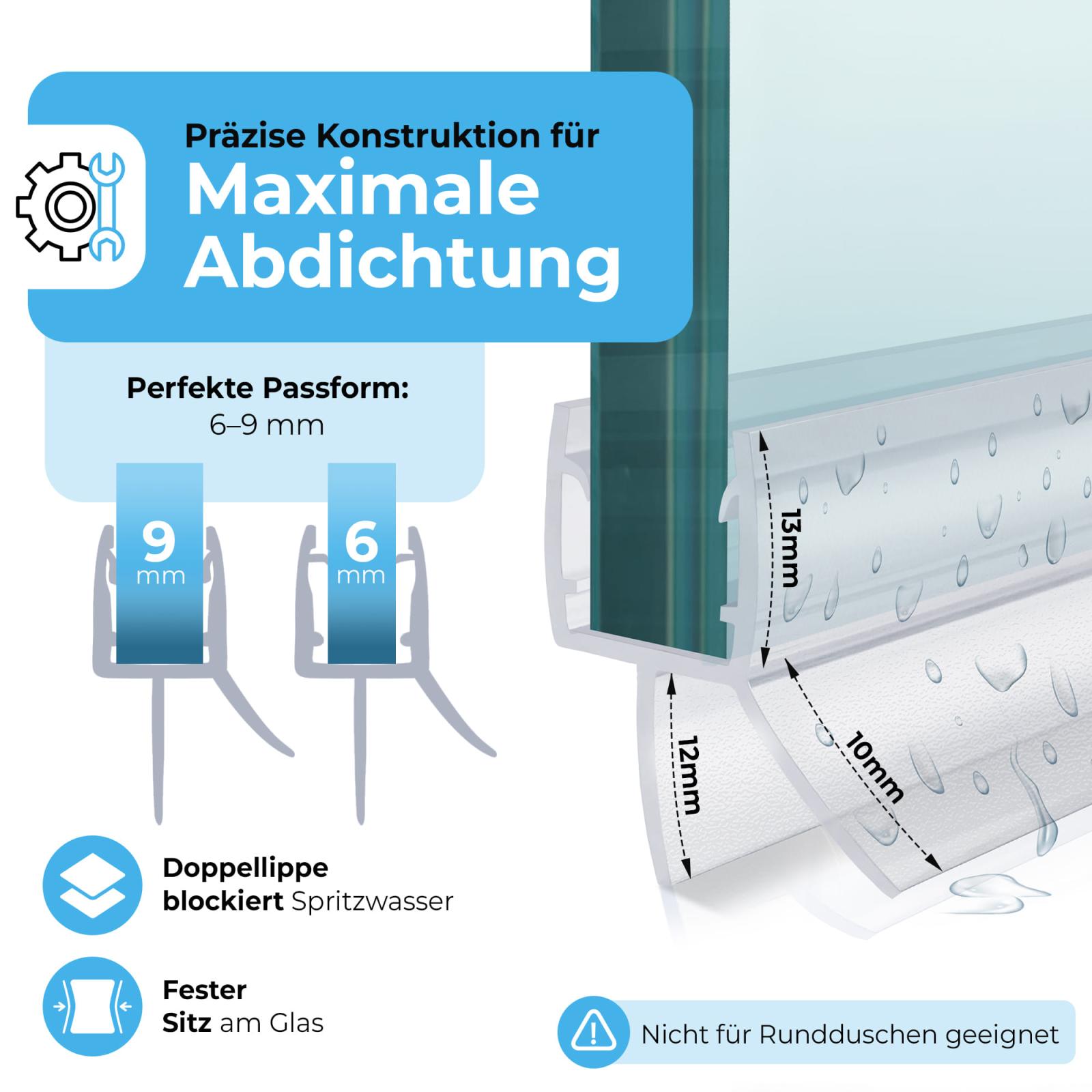 Präzise Konstruktion für
Maximale Abdichtung

Perfekte Passform:
6–9 mm

9 mm

6 mm

13mm

12mm

10mm

Doppellippe blockiert Spritzwasser

Fester Sitz am Glas

Nicht für Rundduschen geeignet