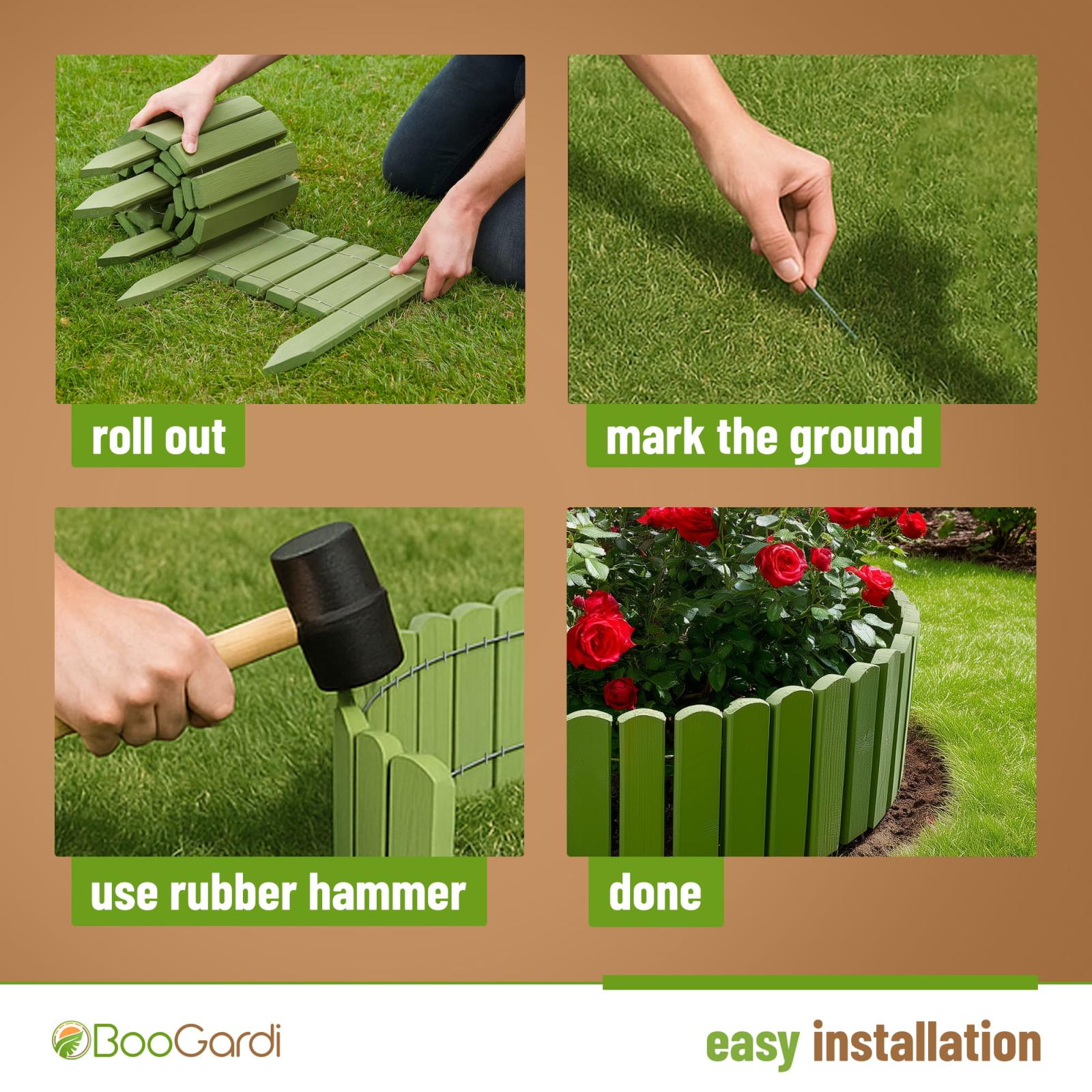 roll out

mark the ground

use rubber hammer

done

BooGardi

easy installation