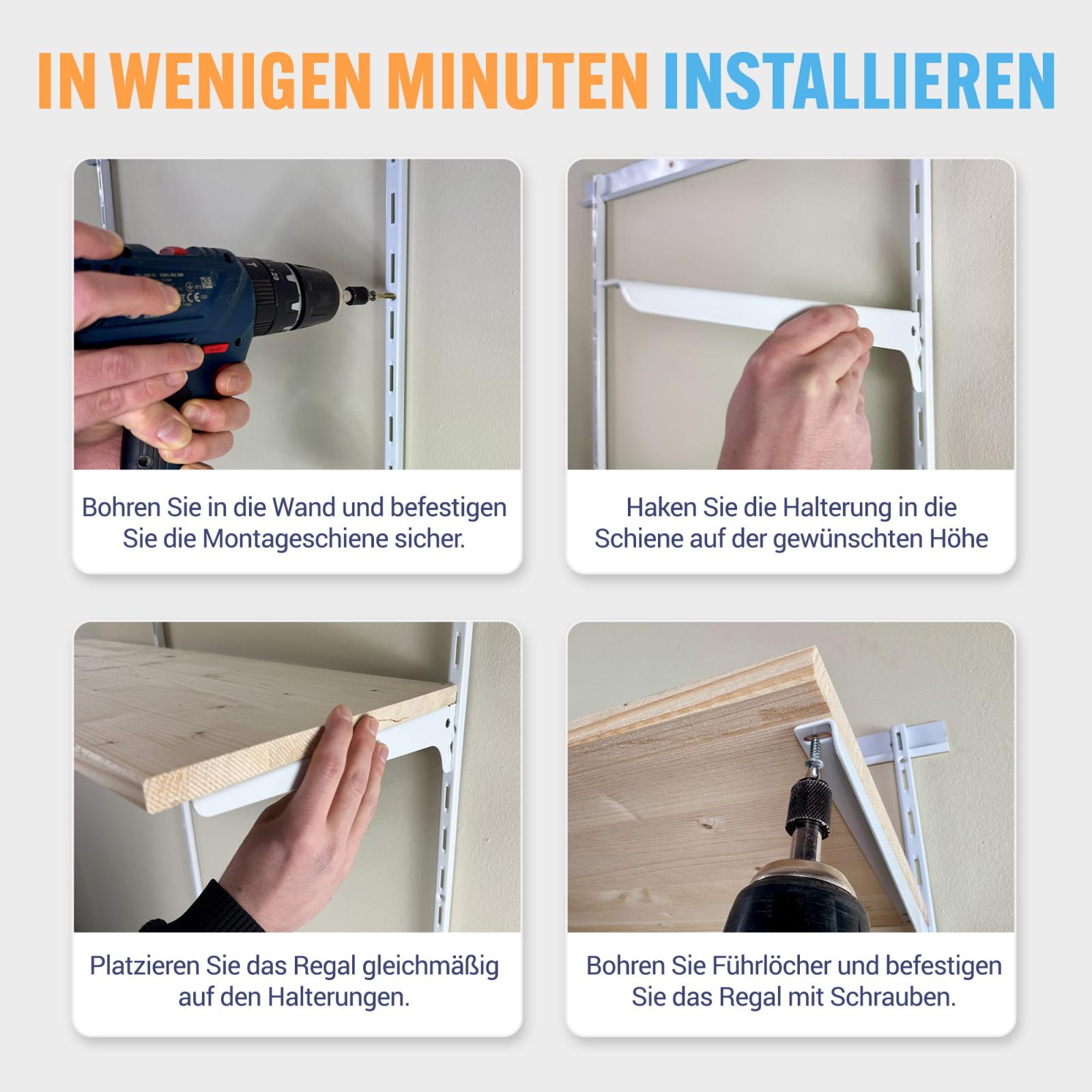 IN WENIGEN MINUTEN INSTALLIEREN

Bohren Sie in die Wand und befestigen Sie die Montageschiene sicher.

Haken Sie die Halterung in die Schiene auf der gewünschten Höhe

Platzieren Sie das Regal gleichmäßig auf den Halterungen.

Bohren Sie Führlöcher und befestigen Sie das Regal mit Schrauben.