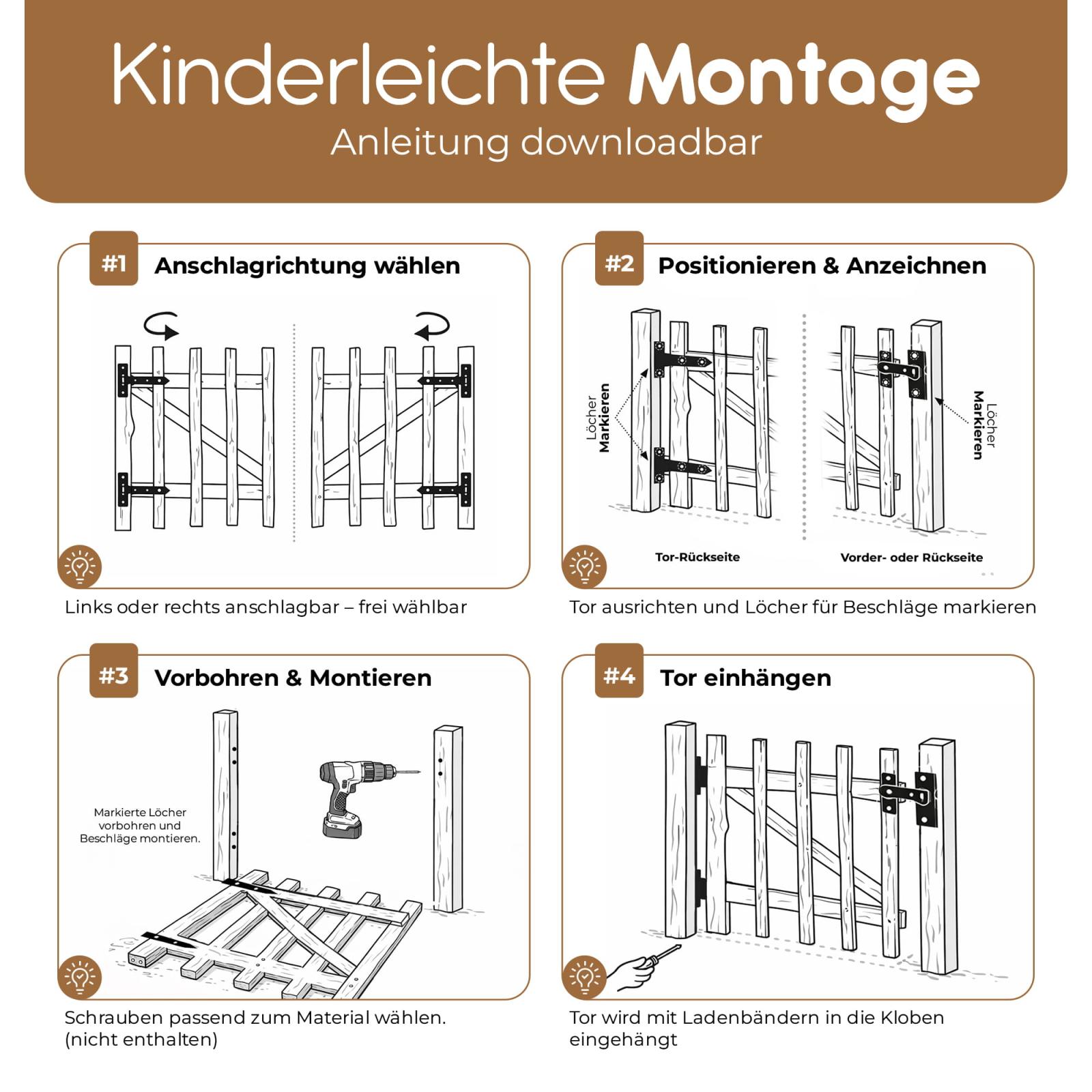 Kinderleichte Montage
Anleitung downloadbar

#1 Anschlagrichtung wählen

Links oder rechts anschlagbar – frei wählbar

#2 Positionieren & Anzeichnen

Löcher Markieren

Löcher Markieren

Tor-Rückseite

Vorder- oder Rückseite

Tor ausrichten und Löcher für Beschläge markieren

#3 Vorbohren & Montieren

Markierte Löcher vorbohren und Beschläge montieren.

Schrauben passend zum Material wählen. (nicht enthalten)

#4 Tor einhängen

Tor wird mit Ladenbändern in die Kloben eingehängt