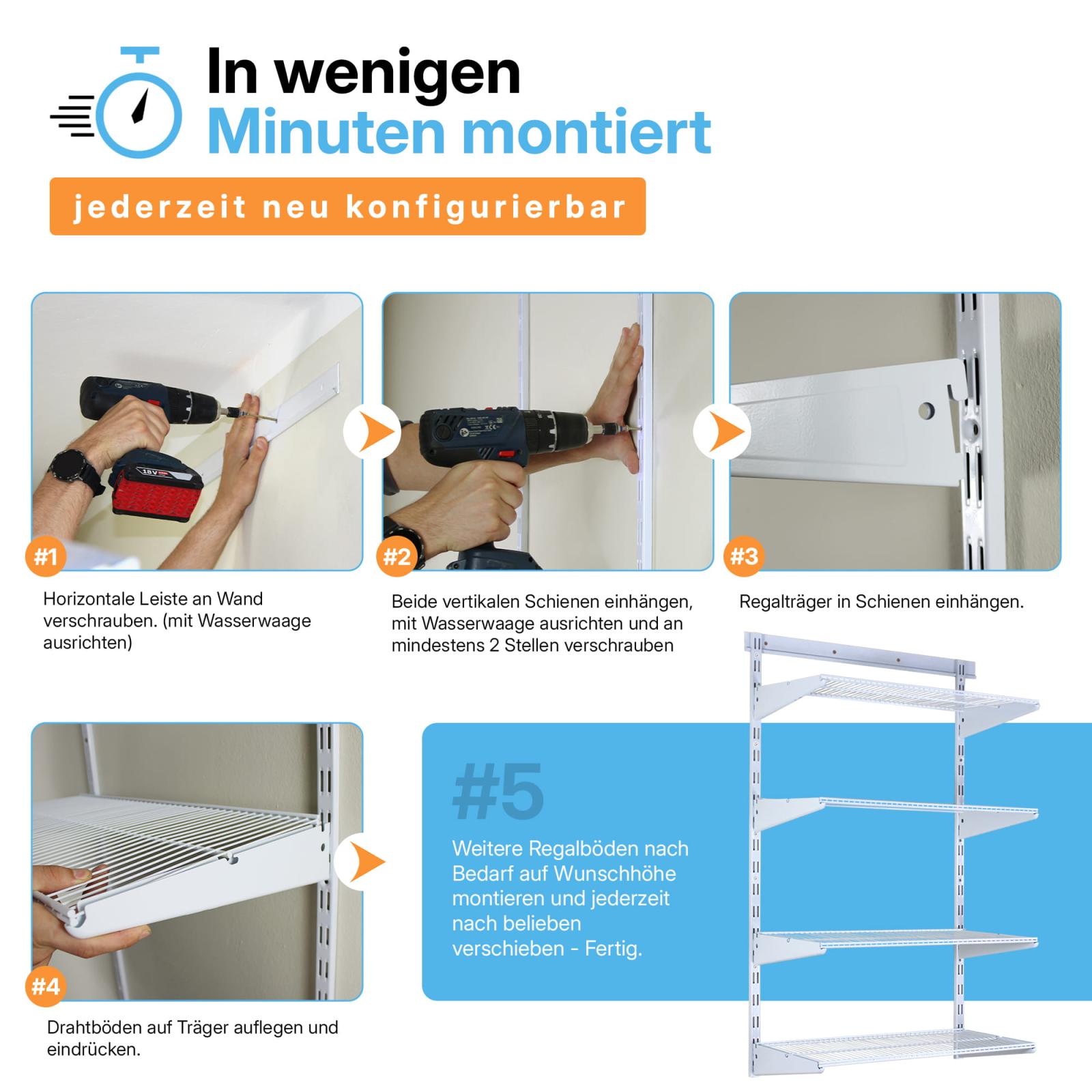 In wenigen
Minuten montiert

jederzeit neu konfigurierbar

18V

#1

Horizontale Leiste an Wand verschrauben. (mit Wasserwaage ausrichten)

#2

Beide vertikalen Schienen einhängen, mit Wasserwaage ausrichten und an mindestens 2 Stellen verschrauben

#3

Regalträger in Schienen einhängen.

#4

Drahtböden auf Träger auflegen und eindrücken.

#5

Weitere Regalböden nach Bedarf auf Wunschhöhe montieren und jederzeit nach belieben verschieben - Fertig.